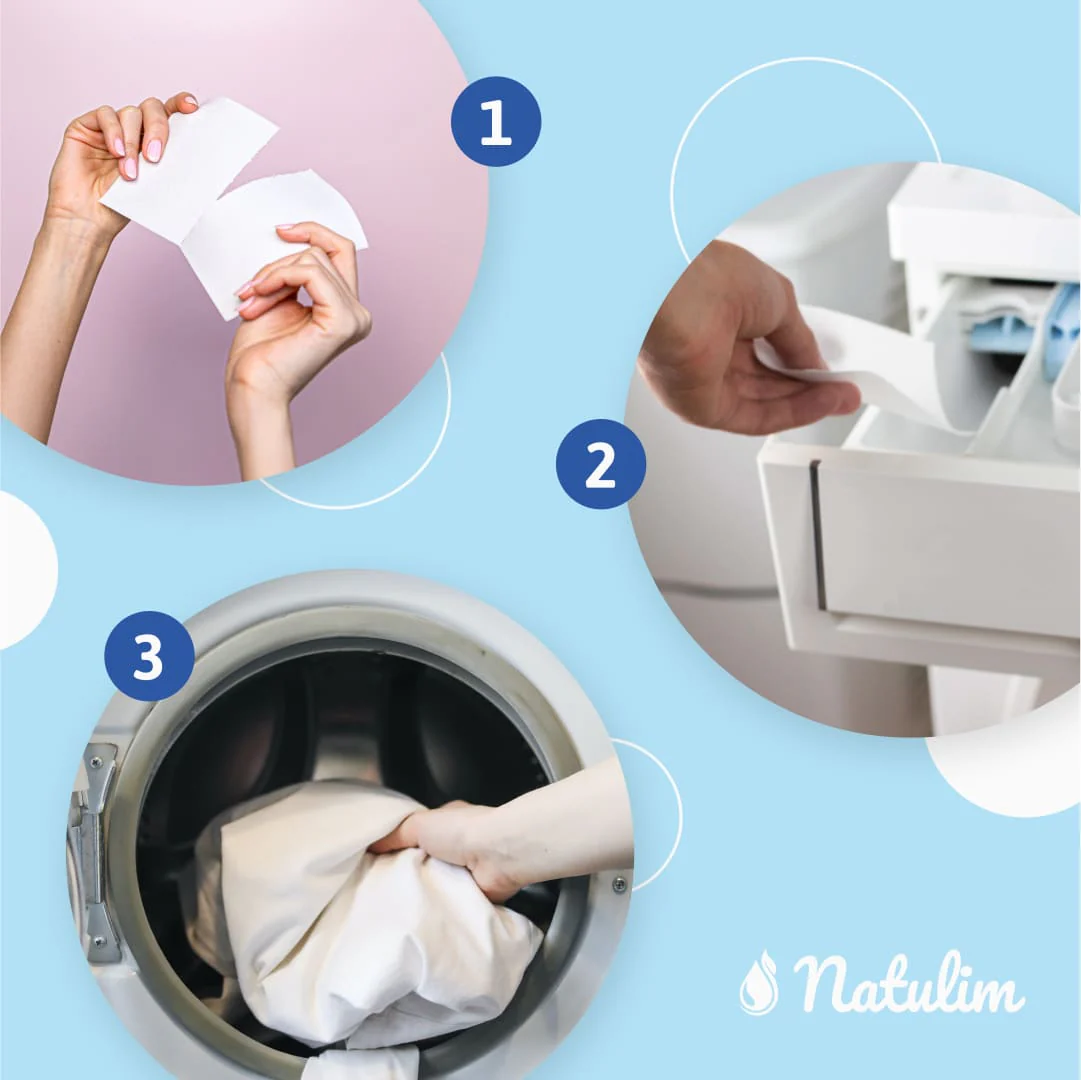 1

2

3

Natulim